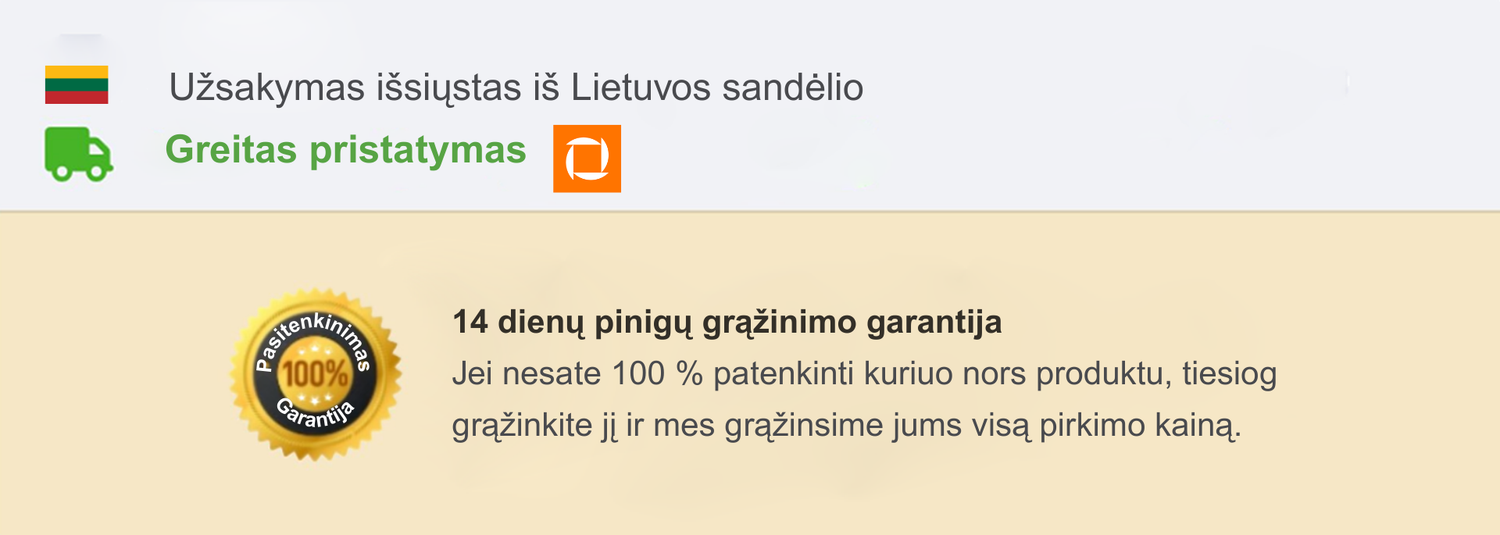 Užsakymas išsiųstas iš Lietuvos sandėlio

Greitas pristatymas

Pasitenkinimas
100%
Garantija

14 dienų pinigų grąžinimo garantija

Jei nesate 100 % patenkinti kuriuo nors produktu, tiesiog grąžinkite jį ir mes grąžinsime jums visą pirkimo kainą.