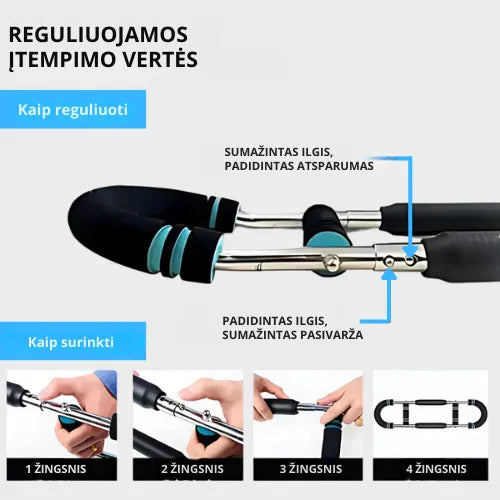 REGULIUOJAMOS ĮTEMPIMO VERTĖS

Kaip reguliuoti

SUMAŽINTAS ILGIS, PADIDINTAS ATSPARUMAS

PADIDINTAS ILGIS, SUMAŽINTAS PASIVARŽA

Kaip surinkti

1 ŽINGSNIS

2 ŽINGSNIS

3 ŽINGSNIS

4 ŽINGSNIS